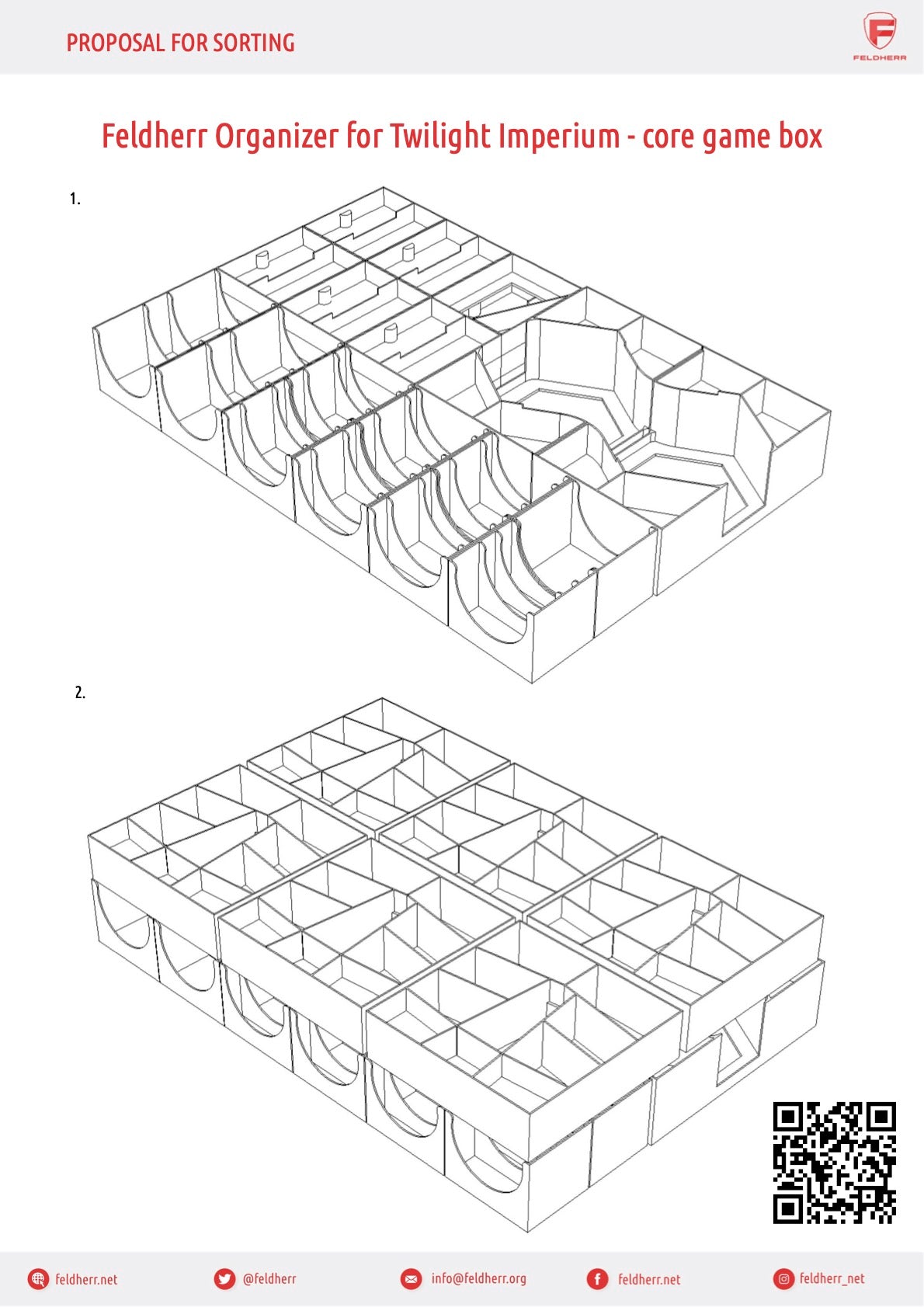 PROPOSAL FOR SORTING

FELDHERR

Feldherr Organizer for Twilight Imperium - core game box

1.

2.

feldherr.net @feldherr info@feldherr.org feldherr.net feldherr_net