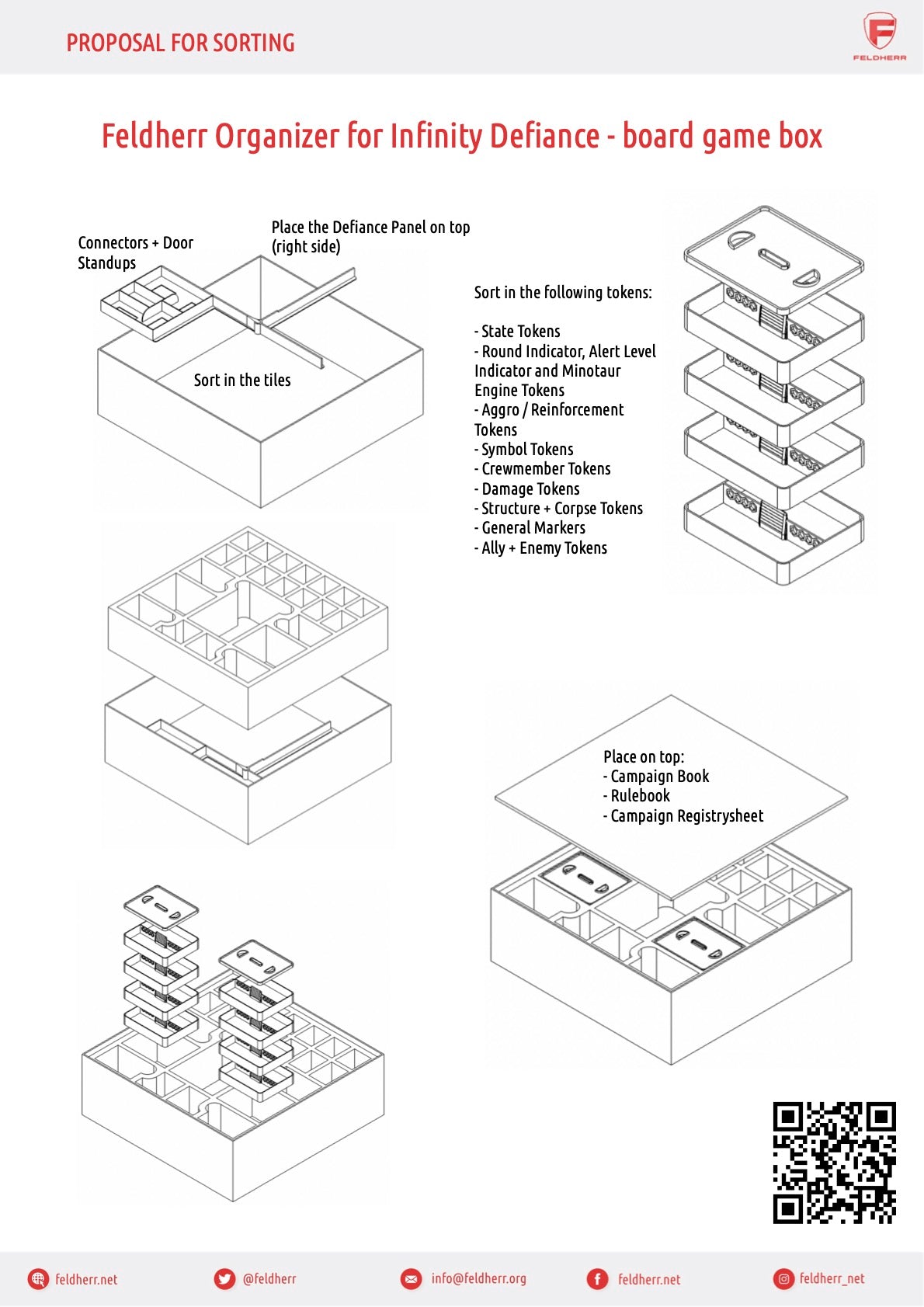 PROPOSAL FOR SORTING

FELDHERR

Feldherr Organizer for Infinity Defiance - board game box

Connectors + Door Standups

Place the Defiance Panel on top (right side)

Sort in the tiles

Sort in the following tokens:

- State Tokens
- Round Indicator, Alert Level Indicator and Minotaur Engine Tokens
- Aggro / Reinforcement Tokens
- Symbol Tokens
- Crewmember Tokens
- Damage Tokens
- Structure + Corpse Tokens
- General Markers
- Ally + Enemy Tokens

Place on top:
- Campaign Book
- Rulebook
- Campaign Registrysheet

feldherr.net

@feldherr

info@feldherr.org

feldherr.net

feldherr_net