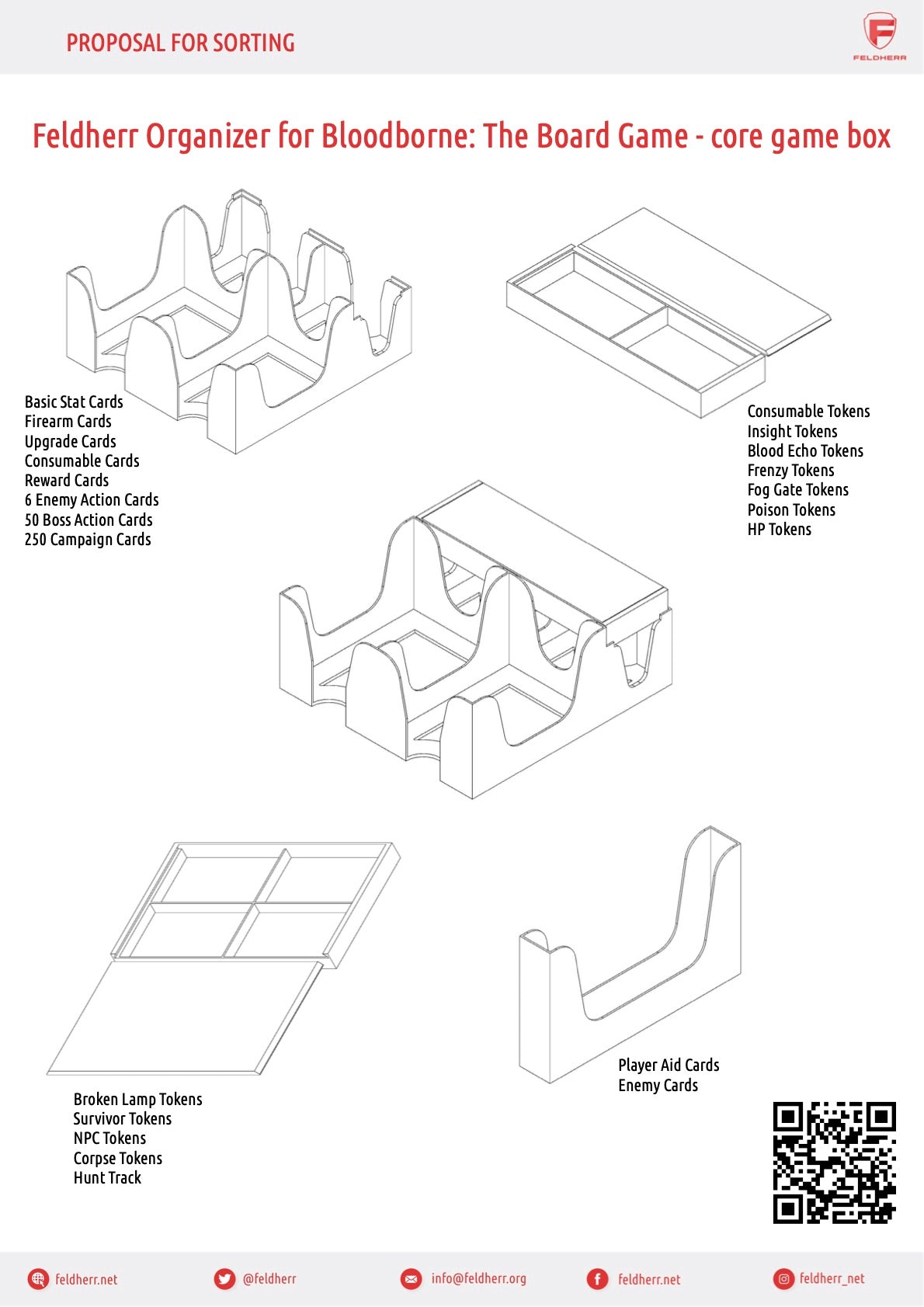 PROPOSAL FOR SORTING

FELDHERR

Feldherr Organizer for Bloodborne: The Board Game - core game box

Basic Stat Cards
Firearm Cards
Upgrade Cards
Consumable Cards
Reward Cards
6 Enemy Action Cards
50 Boss Action Cards
250 Campaign Cards

Consumable Tokens
Insight Tokens
Blood Echo Tokens
Frenzy Tokens
Fog Gate Tokens
Poison Tokens
HP Tokens

Broken Lamp Tokens
Survivor Tokens
NPC Tokens
Corpse Tokens
Hunt Track

Player Aid Cards
Enemy Cards

feldherr.net @feldherr info@feldherr.org feldherr.net feldherr_net