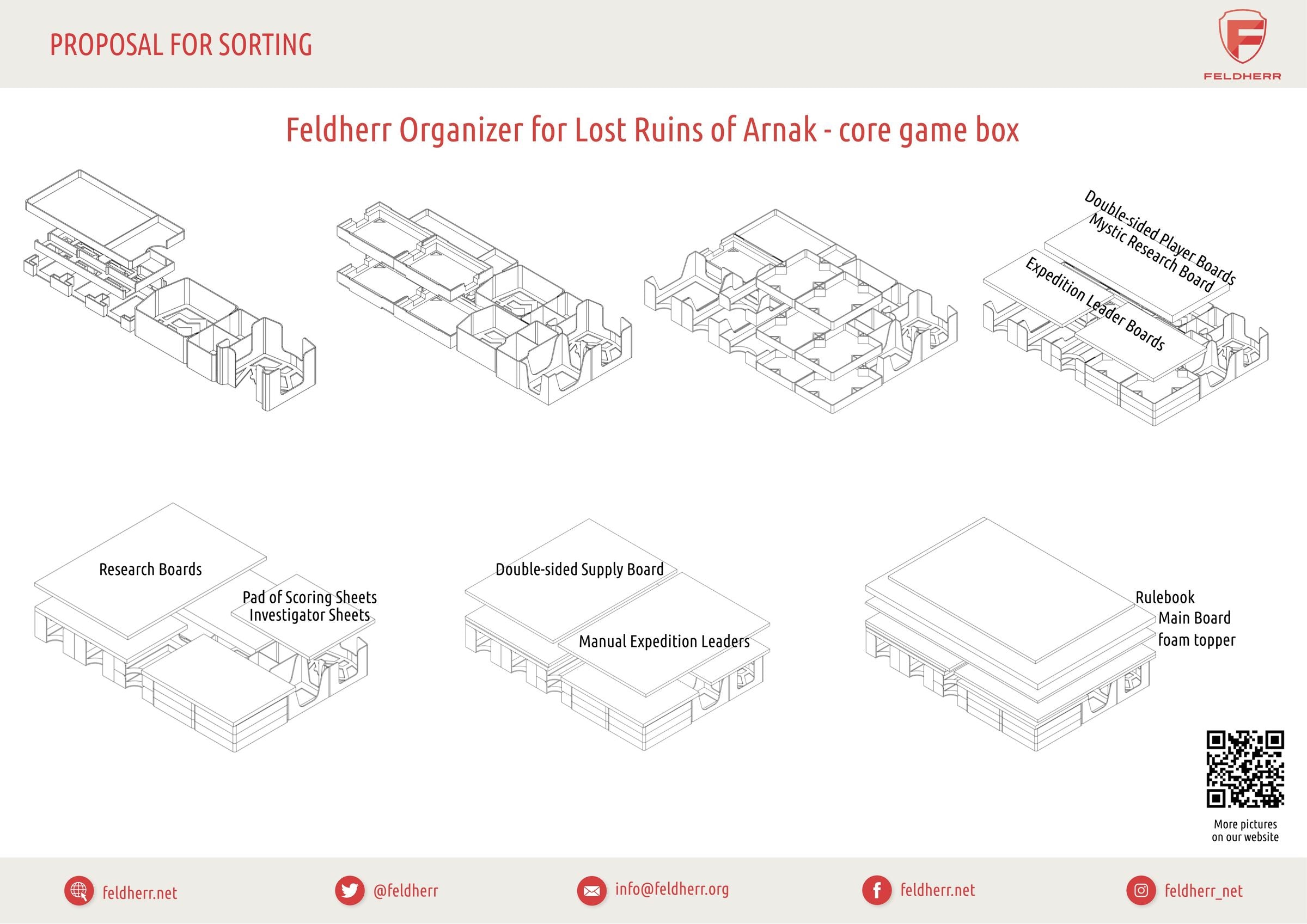 PROPOSAL FOR SORTING

FELDHERR

Feldherr Organizer for Lost Ruins of Arnak - core game box

Double-sided Player Boards
Mystic Research Board
Expedition Leader Boards

Research Boards
Pad of Scoring Sheets
Investigator Sheets

Double-sided Supply Board
Manual Expedition Leaders

Rulebook
Main Board
foam topper

More pictures on our website

feldherr.net
@feldherr
info@feldherr.org
feldherr.net
feldherr_net