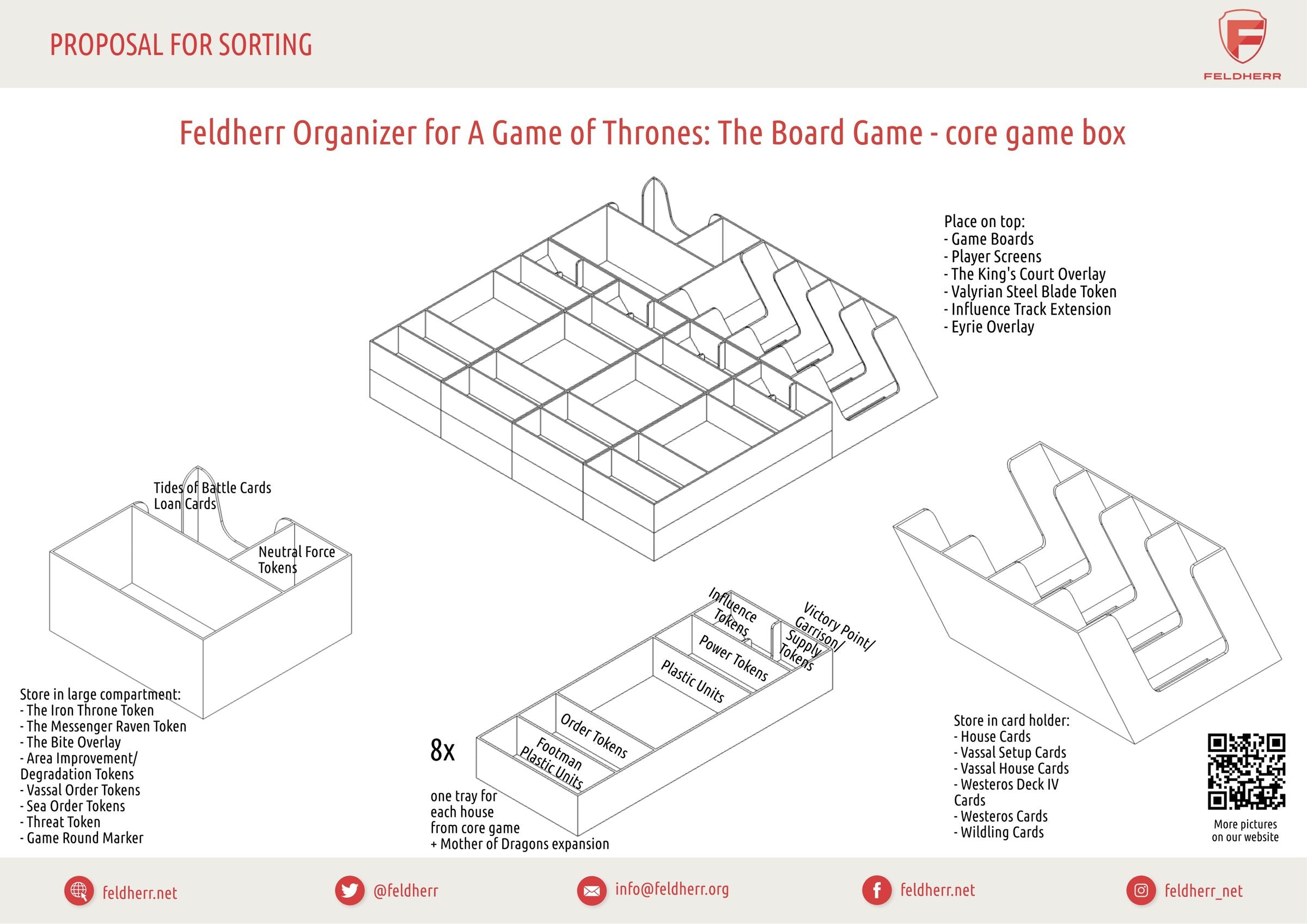 PROPOSAL FOR SORTING

FELDHERR

Feldherr Organizer for A Game of Thrones: The Board Game - core game box

Place on top:
- Game Boards
- Player Screens
- The King's Court Overlay
- Valyrian Steel Blade Token
- Influence Track Extension
- Eyrie Overlay

Tides of Battle Cards
Loan Cards

Neutral Force Tokens

Store in large compartment:
- The Iron Throne Token
- The Messenger Raven Token
- The Bite Overlay
- Area Improvement/ Degradation Tokens
- Vassal Order Tokens
- Sea Order Tokens
- Threat Token
- Game Round Marker

Influence Tokens

Victory Point/ Garrison/ Supply Tokens

Power Tokens

Plastic Units

Order Tokens

Footman Plastic Units

8x

one tray for each house from core game + Mother of Dragons expansion

Store in card holder:
- House Cards
- Vassal Setup Cards
- Vassal House Cards
- Westeros Deck IV Cards
- Westeros Cards
- Wildling Cards

More pictures on our website

feldherr.net

@feldherr

info@feldherr.org

feldherr.net

feldherr_net