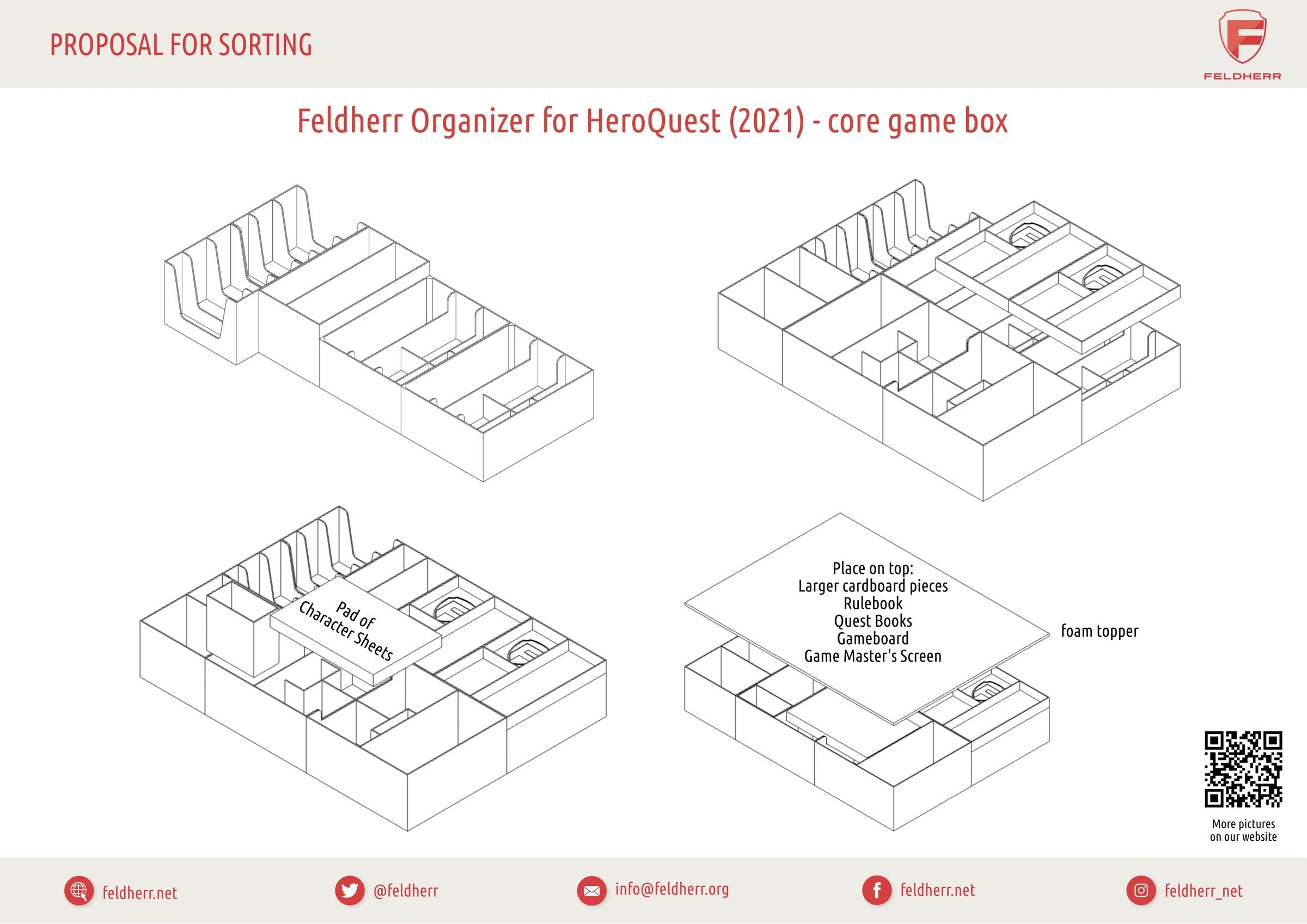 PROPOSAL FOR SORTING

FELDHERR

Feldherr Organizer for HeroQuest (2021) - core game box

Pad of Character Sheets

Place on top:
Larger cardboard pieces
Rulebook
Quest Books
Gameboard
Game Master's Screen

foam topper

More pictures on our website

feldherr.net

@feldherr

info@feldherr.org

feldherr.net

feldherr_net